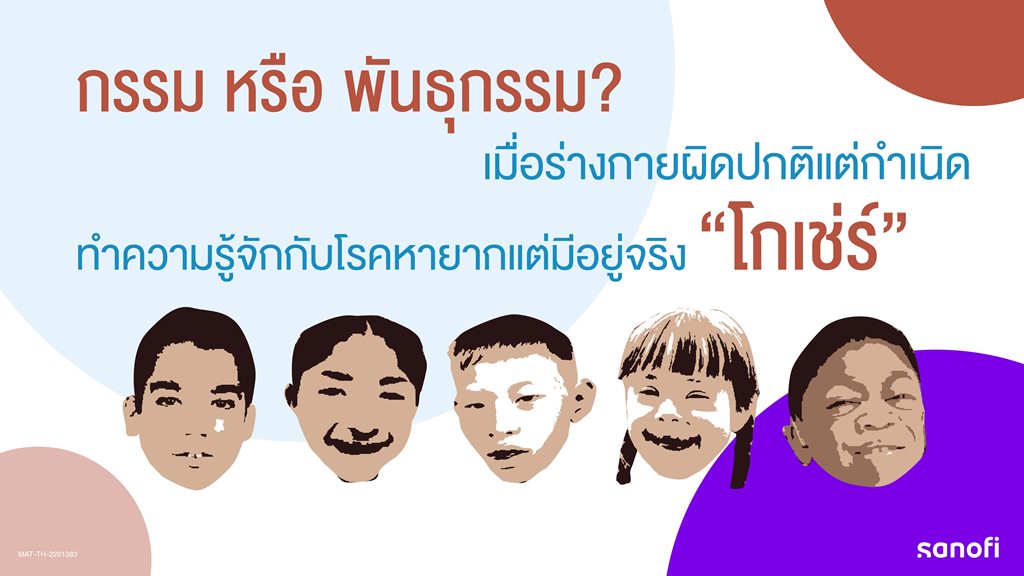 กรรม หรือ พันธุกรรม?

เมื่อร่างกายผิดปกติแต่กำเนิด

ทำความรู้จักกับโรคหายากแต่มีอยู่จริง “โกเช่ร์”

MAT-TH-2201383

sanofi